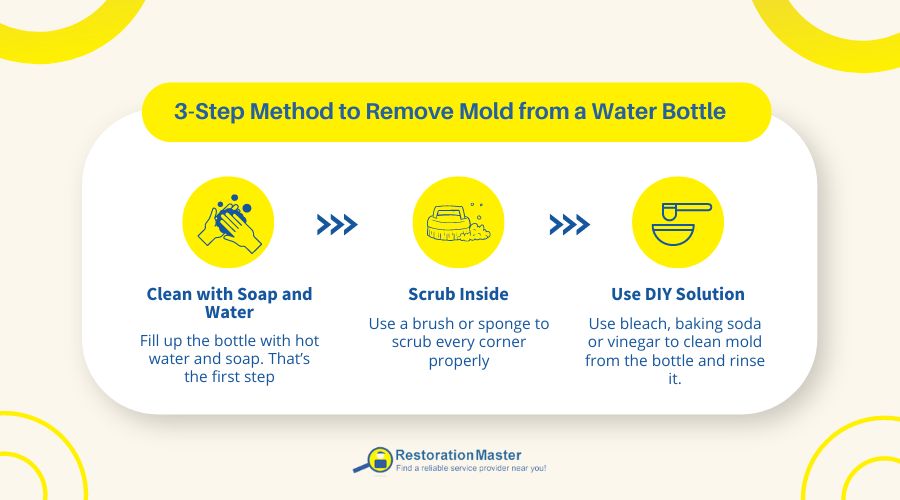 3-Step Method to Remove Mold from a Water Bottle

Clean with Soap and Water

Fill up the bottle with hot water and soap. That's the first step

Scrub Inside

Use a brush or sponge to scrub every corner properly

Use DIY Solution

Use bleach, baking soda or vinegar to clean mold from the bottle and rinse it.

RestorationMaster
Find a reliable service provider near you!